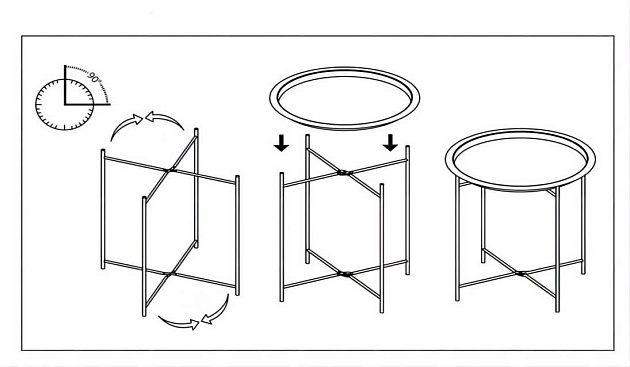 90°