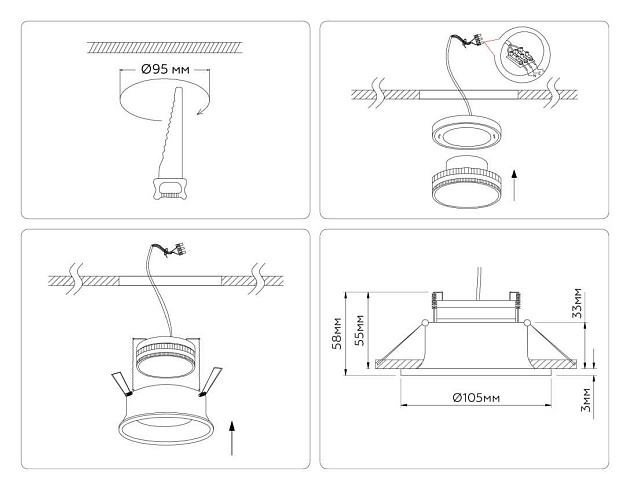 Ø95 мм

58мм
55мм
33мм
Ø105мм
3мм