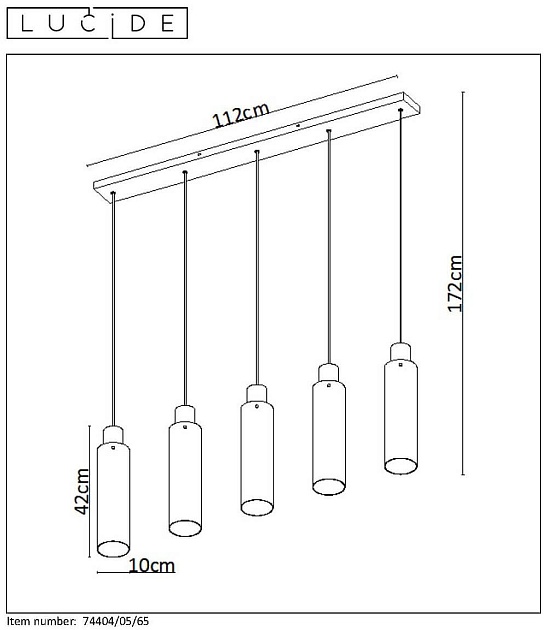 LUCIDE

112cm

172cm

42cm

10cm

Item number: 74404/05/65