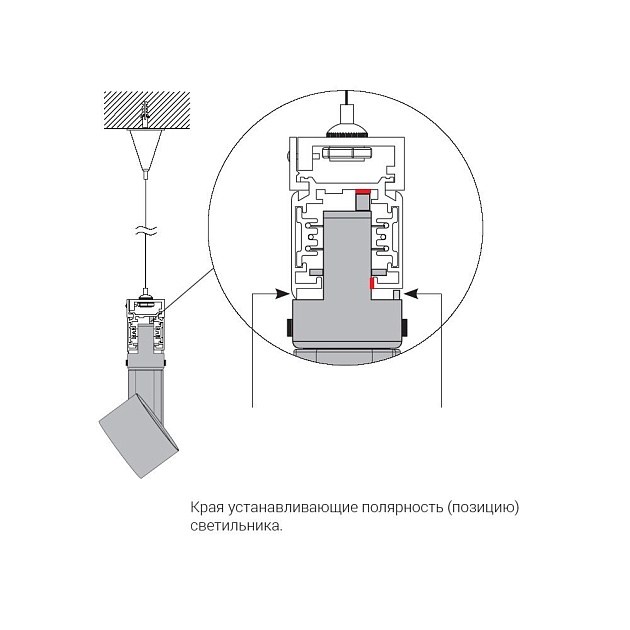 Края устанавливающие полярность (позицию) светильника.