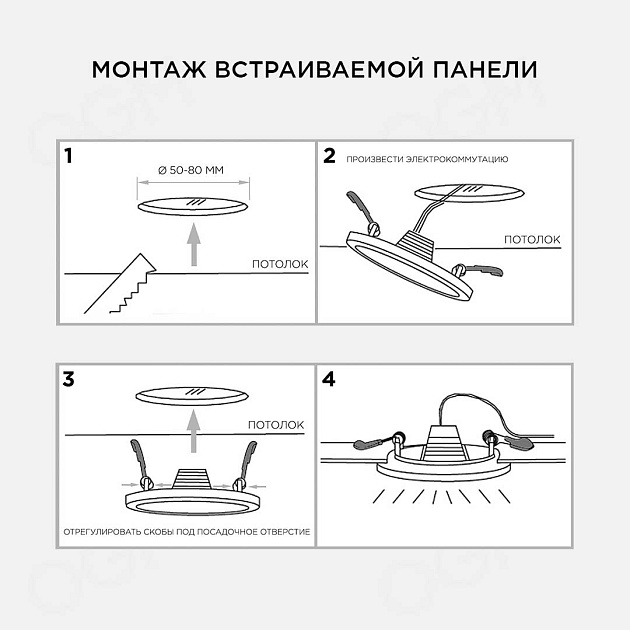 МОНТАЖ ВСТРАИВАЕМОЙ ПАНЕЛИ

1

Ø 50-80 ММ

ПОТОЛОК

2

ПРОИЗВЕСТИ ЭЛЕКТРОКОММУТАЦИЮ

ПОТОЛОК

3

ПОТОЛОК

ОТРЕГУЛИРОВАТЬ СКОБЫ ПОД ПОСАДОЧНОЕ ОТВЕРСТИЕ

4