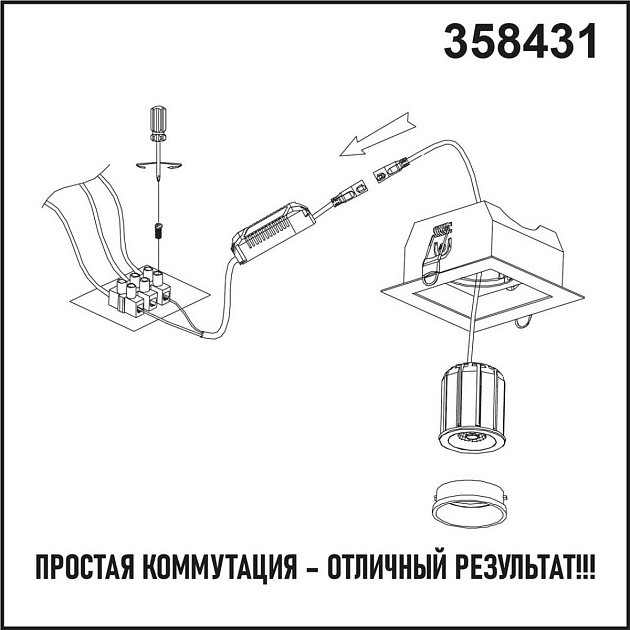 358431

ПРОСТАЯ КОММУТАЦИЯ – ОТЛИЧНЫЙ РЕЗУЛЬТАТ!!!