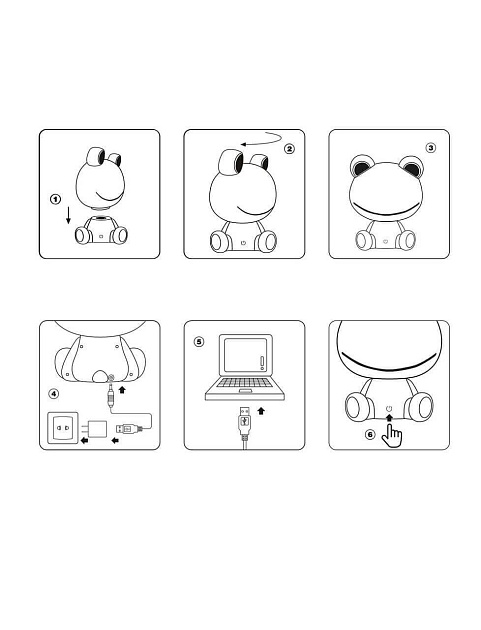 1

2

3

4

5

6