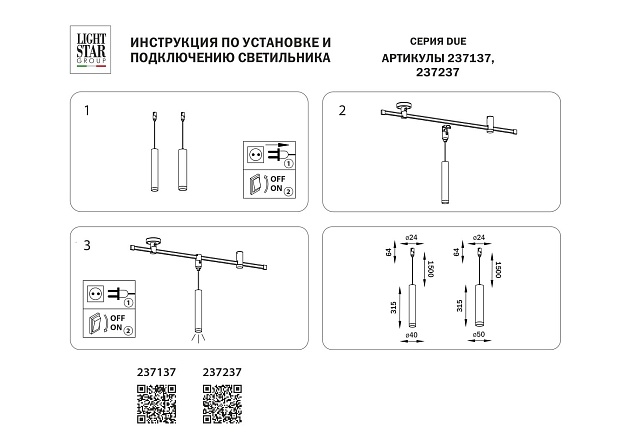 LIGHT STAR GROUP

ИНСТРУКЦИЯ ПО УСТАНОВКЕ И ПОДКЛЮЧЕНИЮ СВЕТИЛЬНИКА

СЕРИЯ DUE
АРТИКУЛЫ 237137, 237237

1

1
OFF
ON 2

2

3

1
OFF
ON 2

ø24
64
1500
315
ø40

ø24
64
1500
315
ø50

237137
237237