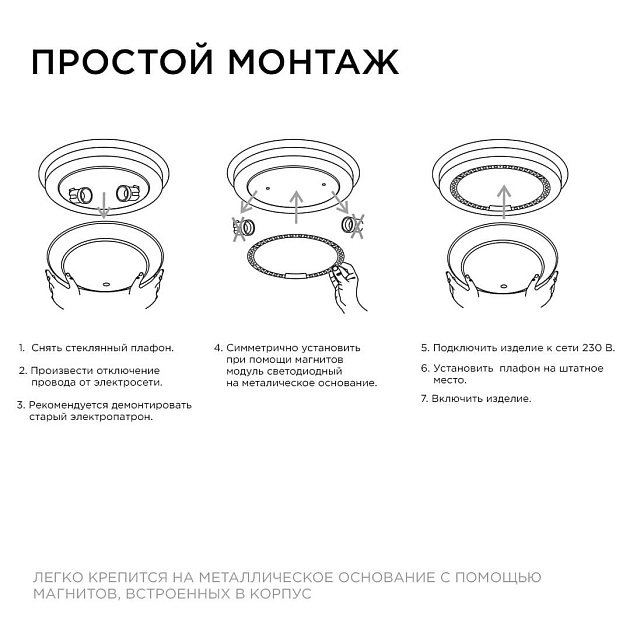 ПРОСТОЙ МОНТАЖ

1. Снять стеклянный плафон.

2. Произвести отключение провода от электросети.

3. Рекомендуется демонтировать старый электропатрон.

4. Симметрично установить при помощи магнитов модуль светодиодный на металическое основание.

5. Подключить изделие к сети 230 В.

6. Установить плафон на штатное место.

7. Включить изделие.

ЛЕГКО КРЕПИТСЯ НА МЕТАЛЛИЧЕСКОЕ ОСНОВАНИЕ С ПОМОЩЬЮ МАГНИТОВ, ВСТРОЕННЫХ В КОРПУС