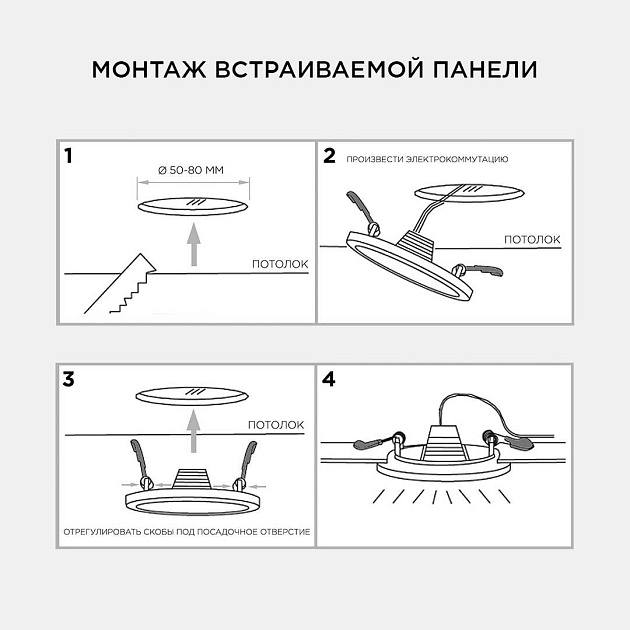 МОНТАЖ ВСТРАИВАЕМОЙ ПАНЕЛИ

1

Ø 50-80 ММ

ПОТОЛОК

2 ПРОИЗВЕСТИ ЭЛЕКТРОКОММУТАЦИЮ

ПОТОЛОК

3

ПОТОЛОК

ОТРЕГУЛИРОВАТЬ СКОБЫ ПОД ПОСАДОЧНОЕ ОТВЕРСТИЕ

4