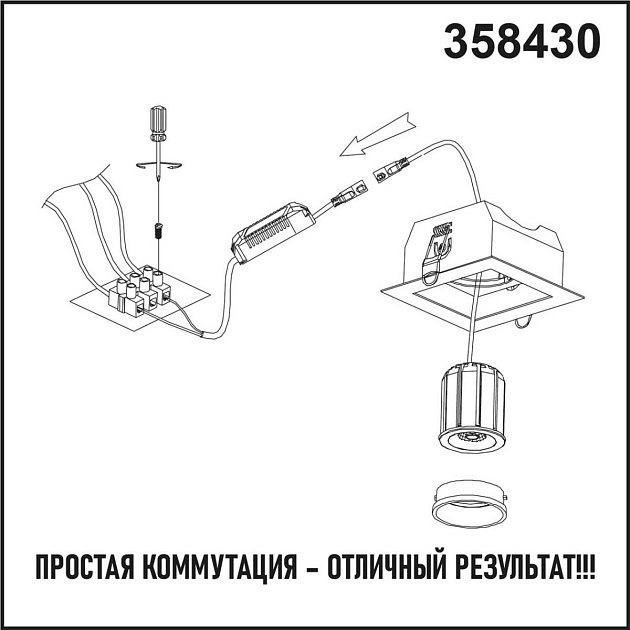 358430

ПРОСТАЯ КОММУТАЦИЯ – ОТЛИЧНЫЙ РЕЗУЛЬТАТ!!!