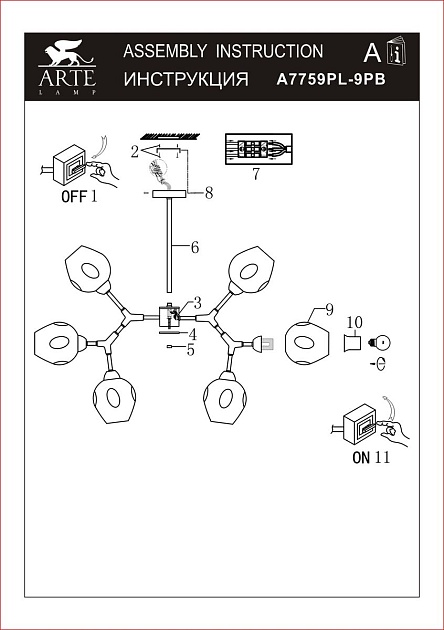 ARTE
LAMP
ASSEMBLY INSTRUCTION
ИНСТРУКЦИЯ
A
i
A7759PL-9PB

OFF 1
2
7
8
6
3
4
5
9
10
ON 11