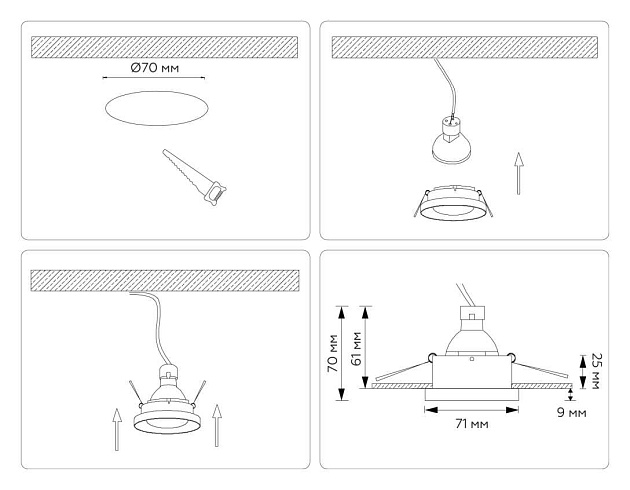 Ø70 мм

70 мм
61 мм
25 мм
9 мм
71 мм