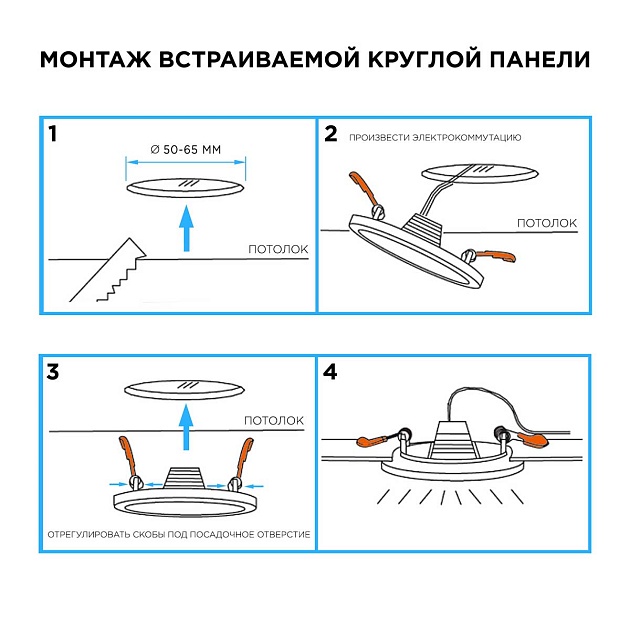 МОНТАЖ ВСТРАИВАЕМОЙ КРУГЛОЙ ПАНЕЛИ

1

Ø 50-65 ММ

ПОТОЛОК

2

ПРОИЗВЕСТИ ЭЛЕКТРОКОММУТАЦИЮ

ПОТОЛОК

3

ПОТОЛОК

ОТРЕГУЛИРОВАТЬ СКОБЫ ПОД ПОСАДОЧНОЕ ОТВЕРСТИЕ

4