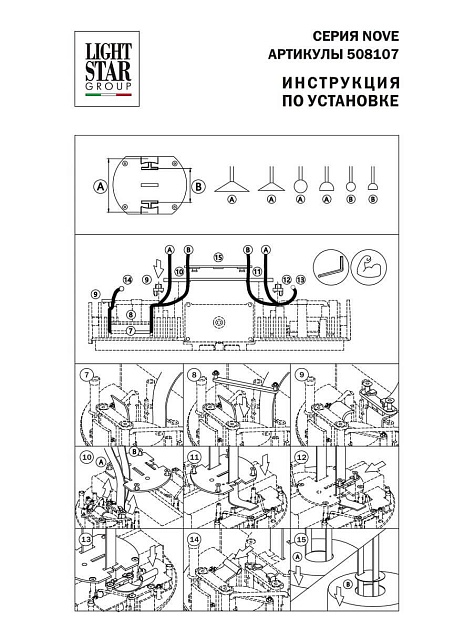 LIGHT STAR GROUP

СЕРИЯ NOVE
АРТИКУЛЫ 508107

ИНСТРУКЦИЯ
ПО УСТАНОВКЕ

A B A A A A B B

A B 15 B A 14 9 10 11 12 13 9 8 7

7 8 9

10 A B 11 12

13 14 15 A B