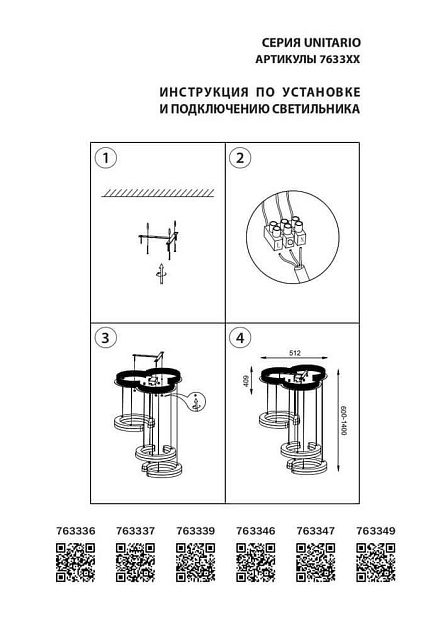 СЕРИЯ UNITARIO
АРТИКУЛЫ 7633XX

ИНСТРУКЦИЯ ПО УСТАНОВКЕ
И ПОДКЛЮЧЕНИЮ СВЕТИЛЬНИКА

1

2

L N

3

4

512

409

600-1400

763336 763337 763339 763346 763347 763349