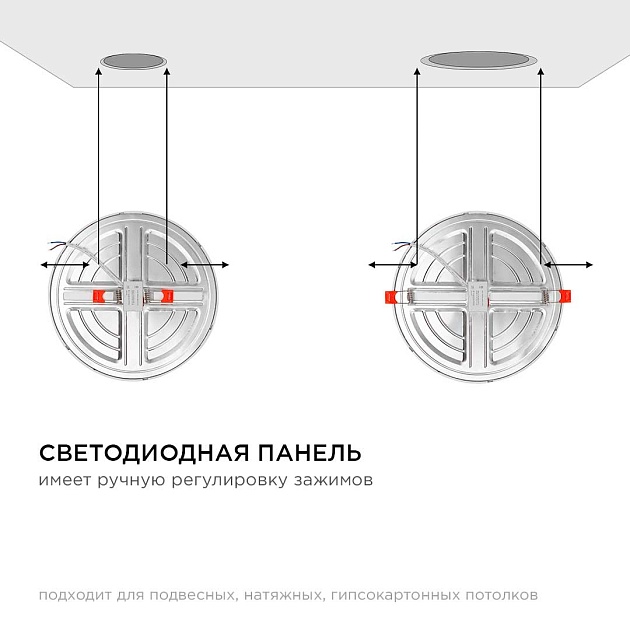 СВЕТОДИОДНАЯ ПАНЕЛЬ
имеет ручную регулировку зажимов

подходит для подвесных, натяжных, гипсокартонных потолков