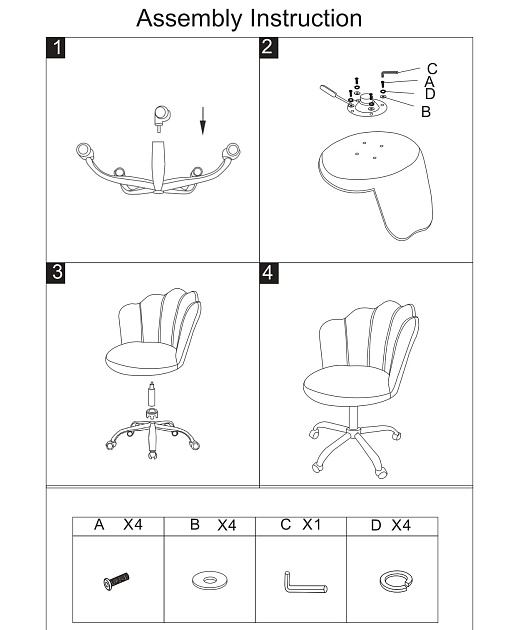 Assembly Instruction

1

2

C
A
D
B

3

4

| A X4 | B X4 | C X1 | D X4 |
|---|---|---|---|
| | | | |