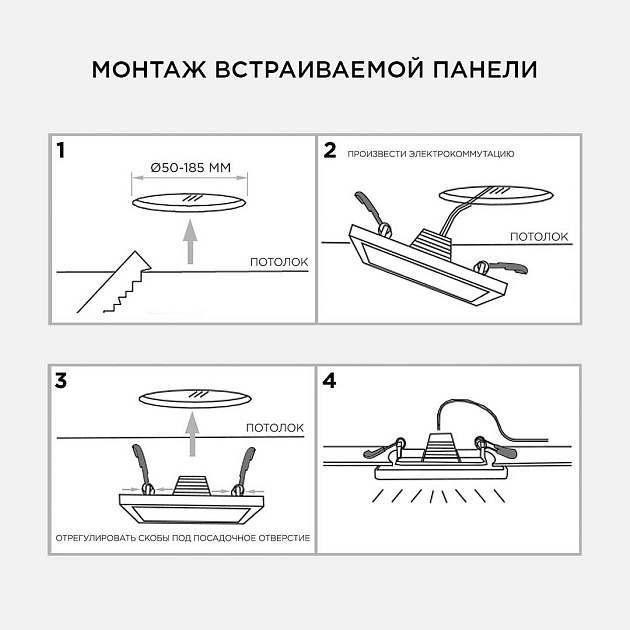 МОНТАЖ ВСТРАИВАЕМОЙ ПАНЕЛИ

1

Ø50-185 ММ

ПОТОЛОК

2 ПРОИЗВЕСТИ ЭЛЕКТРОКОММУТАЦИЮ

ПОТОЛОК

3

ПОТОЛОК

ОТРЕГУЛИРОВАТЬ СКОБЫ ПОД ПОСАДОЧНОЕ ОТВЕРСТИЕ

4