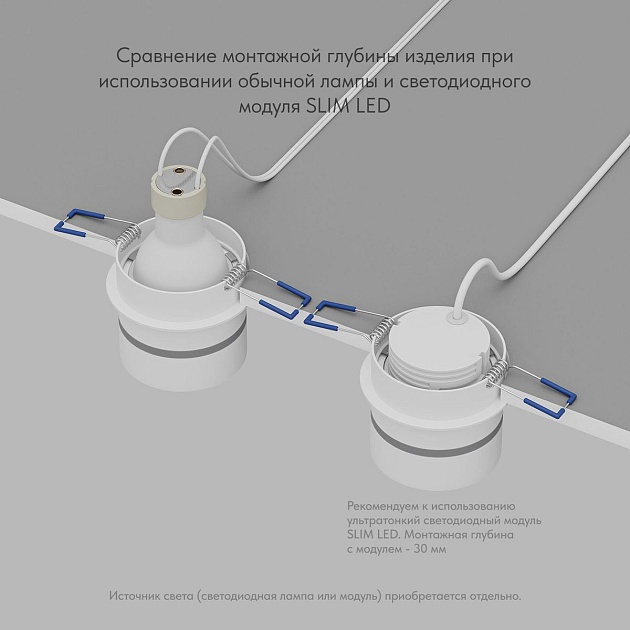 Сравнение монтажной глубины изделия при использовании обычной лампы и светодиодного модуля SLIM LED

Рекомендуем к использованию ультратонкий светодиодный модуль SLIM LED. Монтажная глубина с модулем - 30 мм

Источник света (светодиодная лампа или модуль) приобретается отдельно.