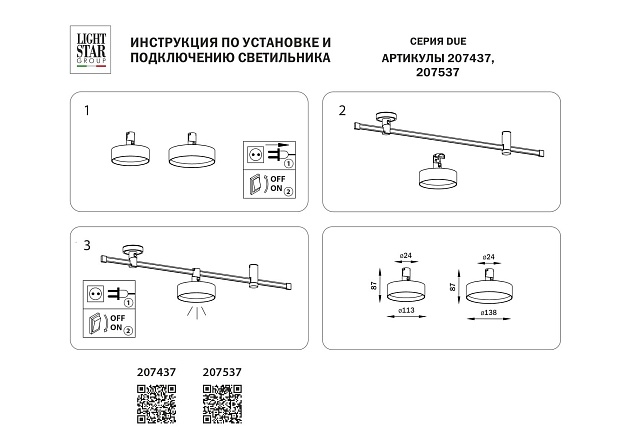 LIGHT STAR GROUP

ИНСТРУКЦИЯ ПО УСТАНОВКЕ И ПОДКЛЮЧЕНИЮ СВЕТИЛЬНИКА

СЕРИЯ DUE
АРТИКУЛЫ 207437, 207537

1

1
OFF
ON 2

2

3

1
OFF
ON 2

ø24
87
ø113

ø24
87
ø138

207437

207537