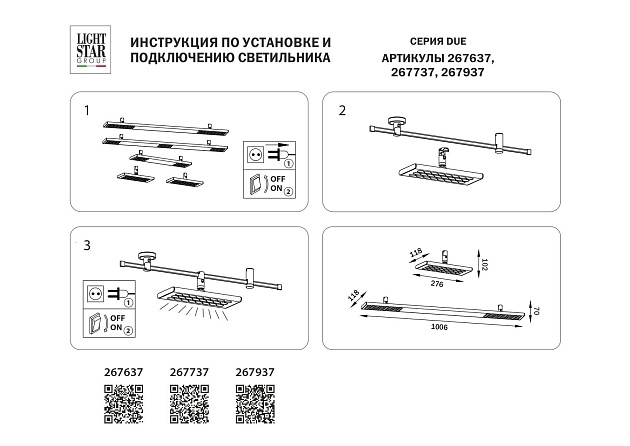 LIGHT STAR GROUP

ИНСТРУКЦИЯ ПО УСТАНОВКЕ И ПОДКЛЮЧЕНИЮ СВЕТИЛЬНИКА

СЕРИЯ DUE
АРТИКУЛЫ 267637, 267737, 267937

1

1
OFF
ON 2

2

3

1
OFF
ON 2

118
102
276

118
70
1006

267637
267737
267937