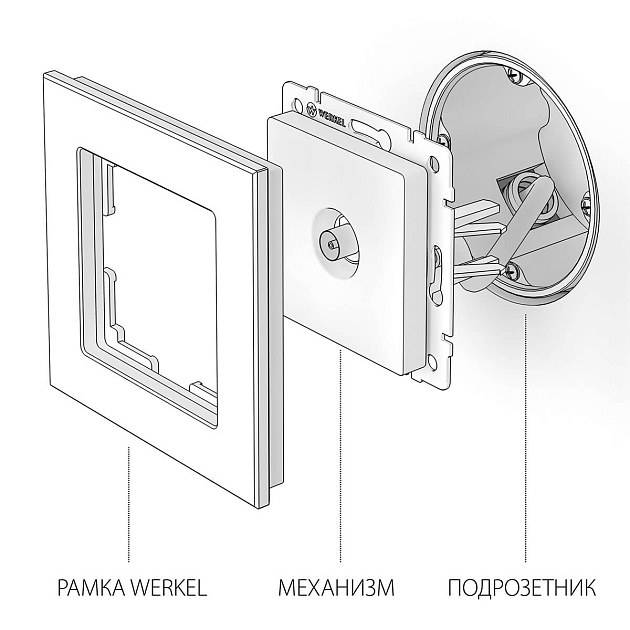 WERKEL

РАМКА WERKEL

МЕХАНИЗМ

ПОДРОЗЕТНИК