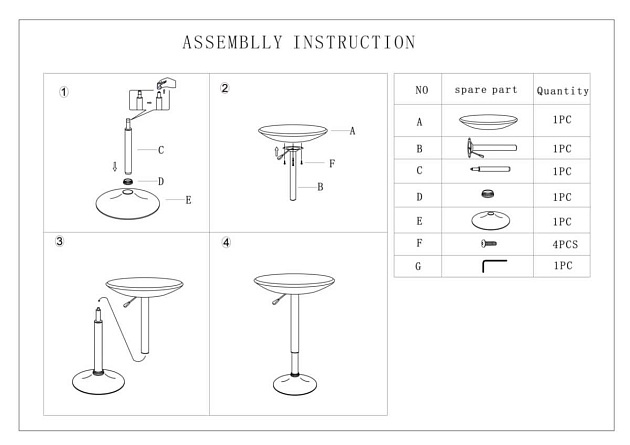 ASSEMBLLY INSTRUCTION

1

C

D

E

2

A

F

B

3

4

| NO | spare part | Quantity |
|---|---|---|
| A | | 1PC |
| B | | 1PC |
| C | | 1PC |
| D | | 1PC |
| E | | 1PC |
| F | | 4PCS |
| G | | 1PC |