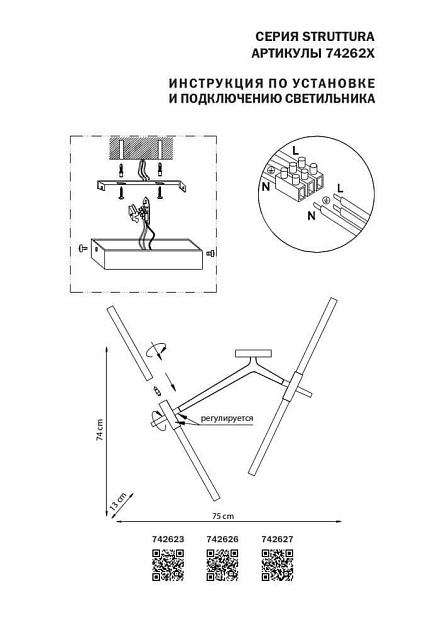 СЕРИЯ STRUTTURA
АРТИКУЛЫ 74262X

ИНСТРУКЦИЯ ПО УСТАНОВКЕ
И ПОДКЛЮЧЕНИЮ СВЕТИЛЬНИКА

L
N
L
N

регулируется

74 cm
13 cm
75 cm

742623 742626 742627