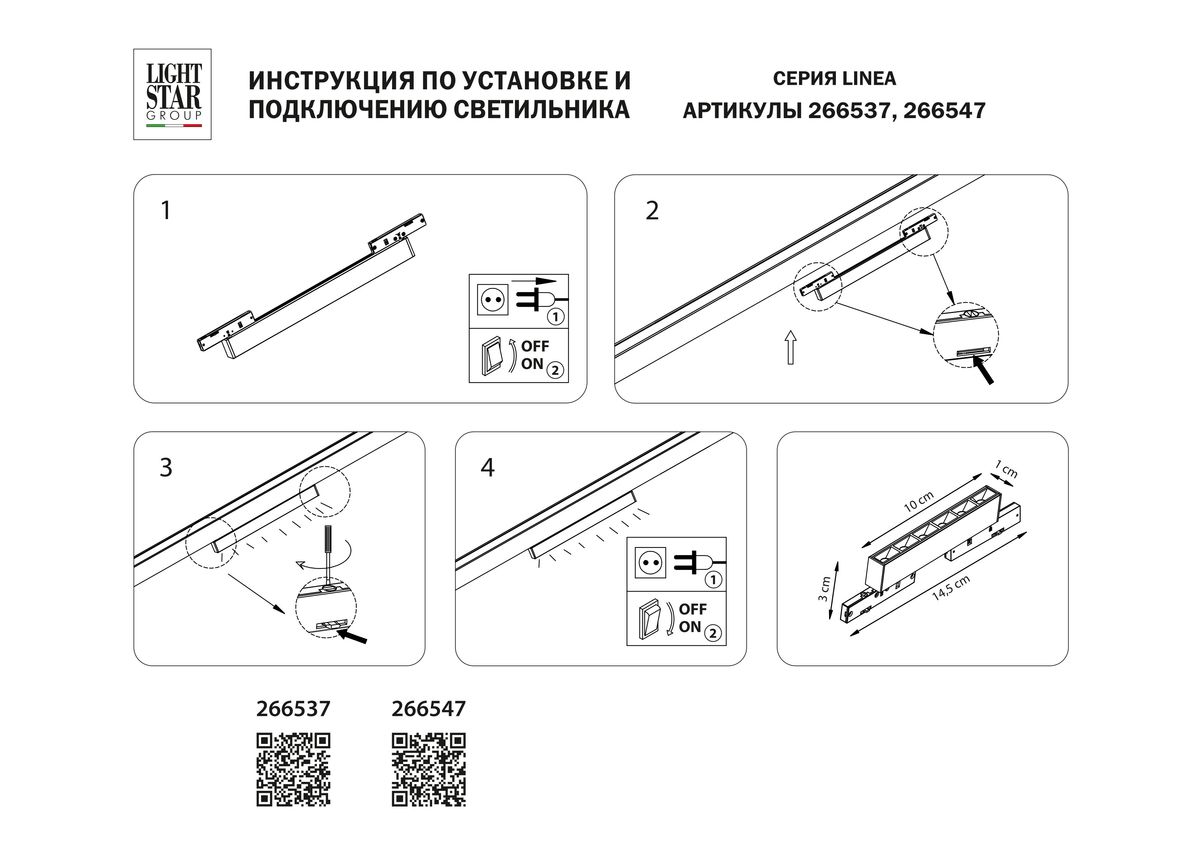 LIGHT STAR GROUP

ИНСТРУКЦИЯ ПО УСТАНОВКЕ И ПОДКЛЮЧЕНИЮ СВЕТИЛЬНИКА

СЕРИЯ LINEA
АРТИКУЛЫ 266537, 266547

1

1
OFF
ON 2

2

3

4

1
OFF
ON 2

10 cm
1 cm
3 cm
14,5 cm

266537

266547