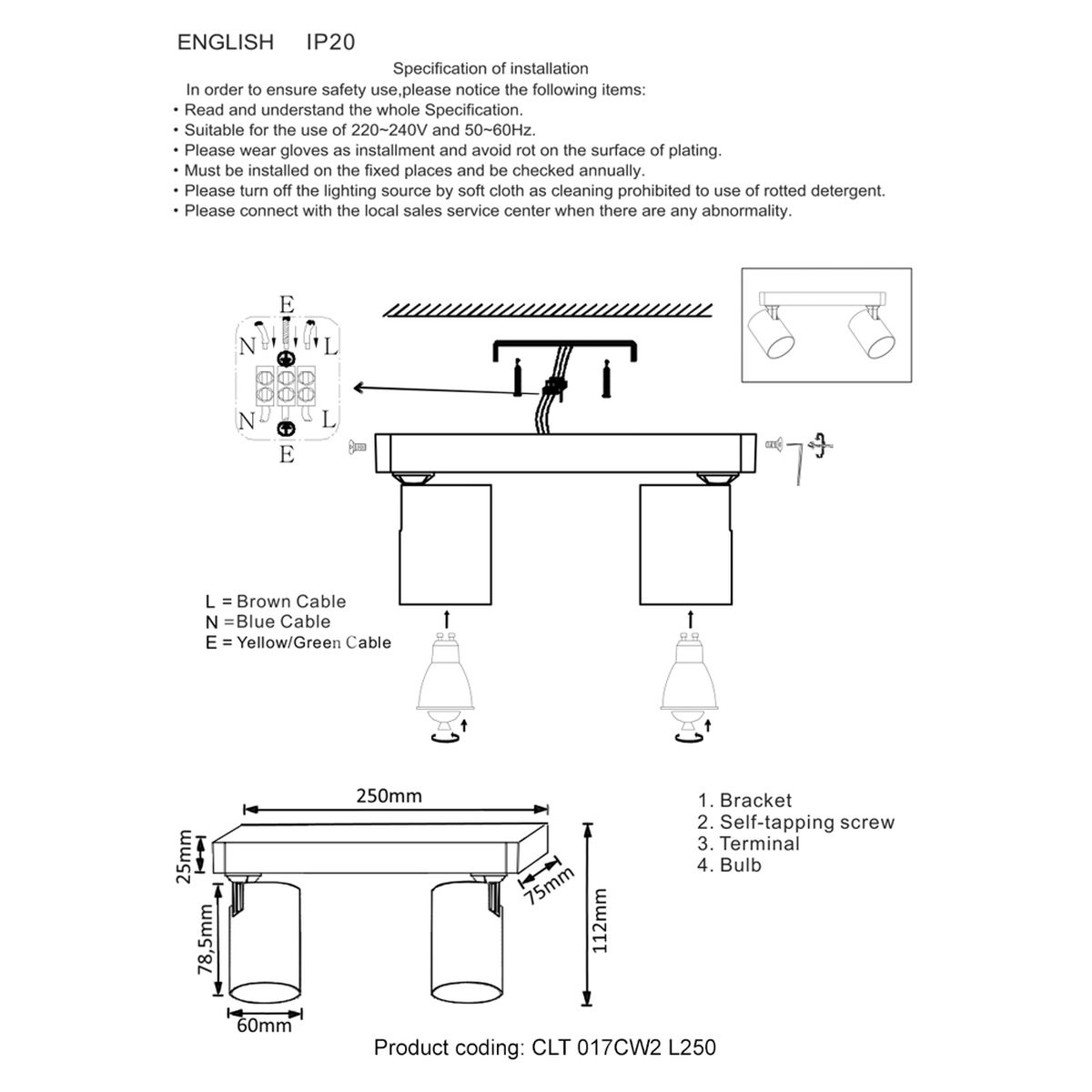 ENGLISH IP20

Specification of installation

In order to ensure safety use,please notice the following items:
• Read and understand the whole Specification.
• Suitable for the use of 220~240V and 50~60Hz.
• Please wear gloves as installment and avoid rot on the surface of plating.
• Must be installed on the fixed places and be checked annually.
• Please turn off the lighting source by soft cloth as cleaning prohibited to use of rotted detergent.
• Please connect with the local sales service center when there are any abnormality.

E
N L
N L
E

L = Brown Cable
N =Blue Cable
E = Yellow/Green Cable

250mm
25mm
78,5mm
60mm
75mm
112mm

1. Bracket
2. Self-tapping screw
3. Terminal
4. Bulb

Product coding: CLT 017CW2 L250