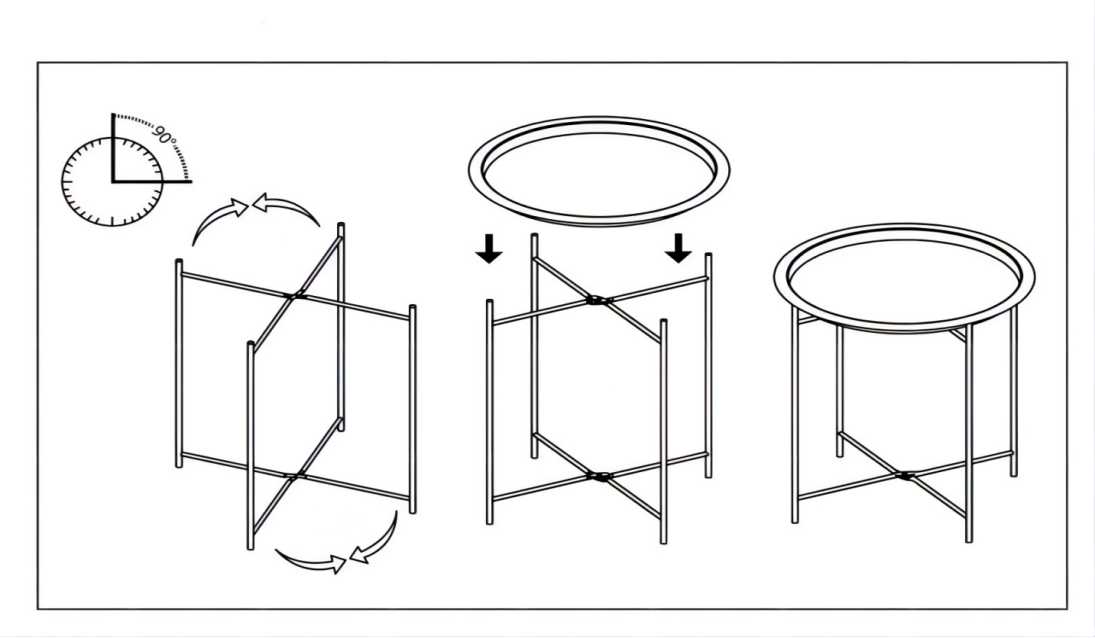 90°