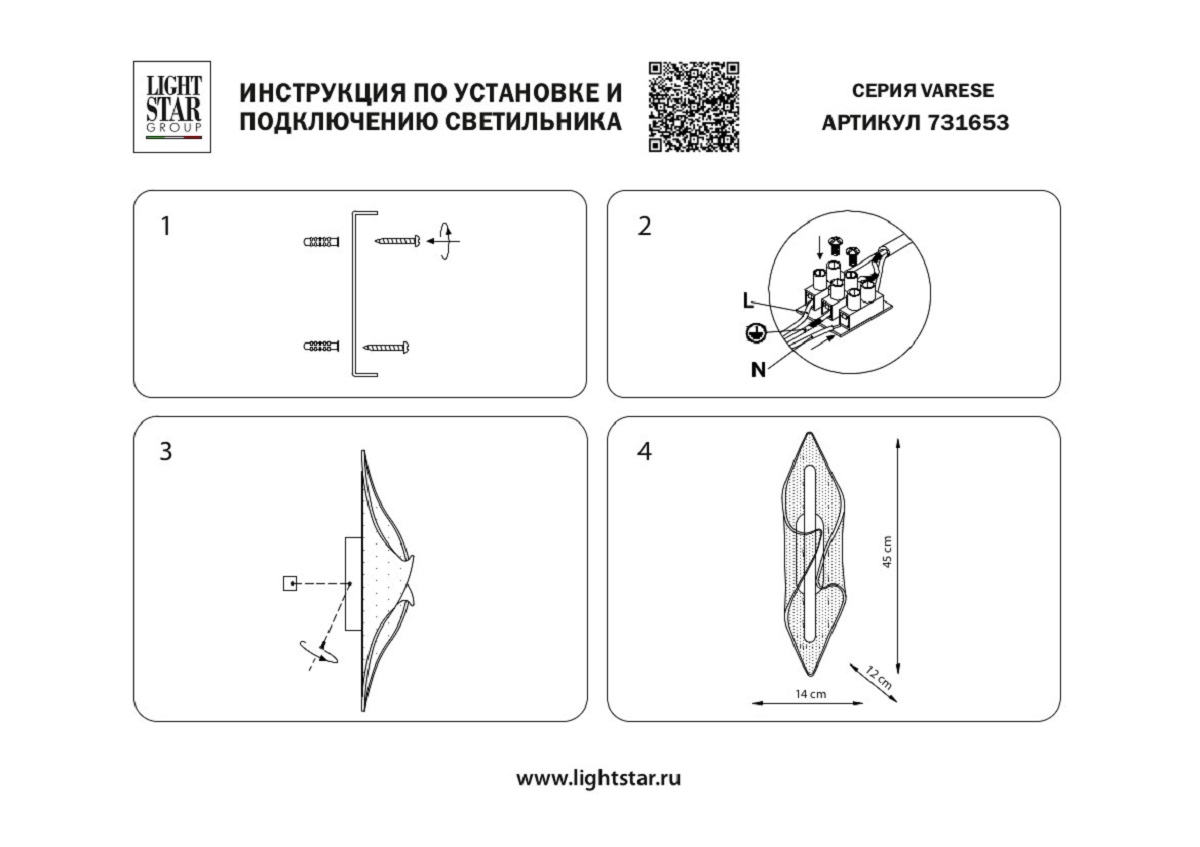 LIGHT STAR GROUP

ИНСТРУКЦИЯ ПО УСТАНОВКЕ И ПОДКЛЮЧЕНИЮ СВЕТИЛЬНИКА

СЕРИЯ VARESE
АРТИКУЛ 731653

1

2

L
N

3

4

45 cm
12 cm
14 cm

www.lightstar.ru