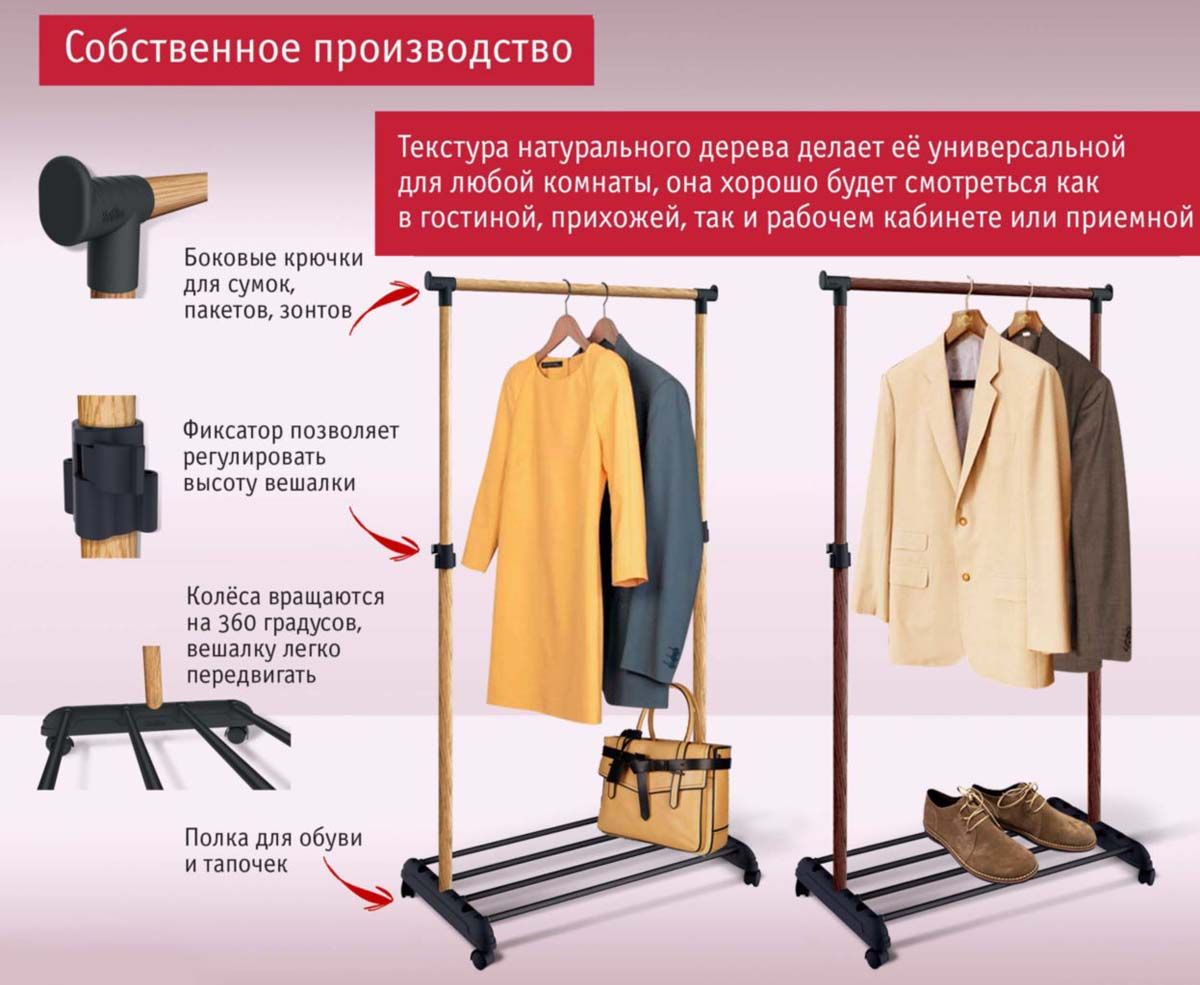 Собственное производство

Текстура натурального дерева делает её универсальной для любой комнаты, она хорошо будет смотреться как в гостиной, прихожей, так и рабочем кабинете или приемной

Боковые крючки для сумок, пакетов, зонтов

Фиксатор позволяет регулировать высоту вешалки

Колёса вращаются на 360 градусов, вешалку легко передвигать

Полка для обуви и тапочек