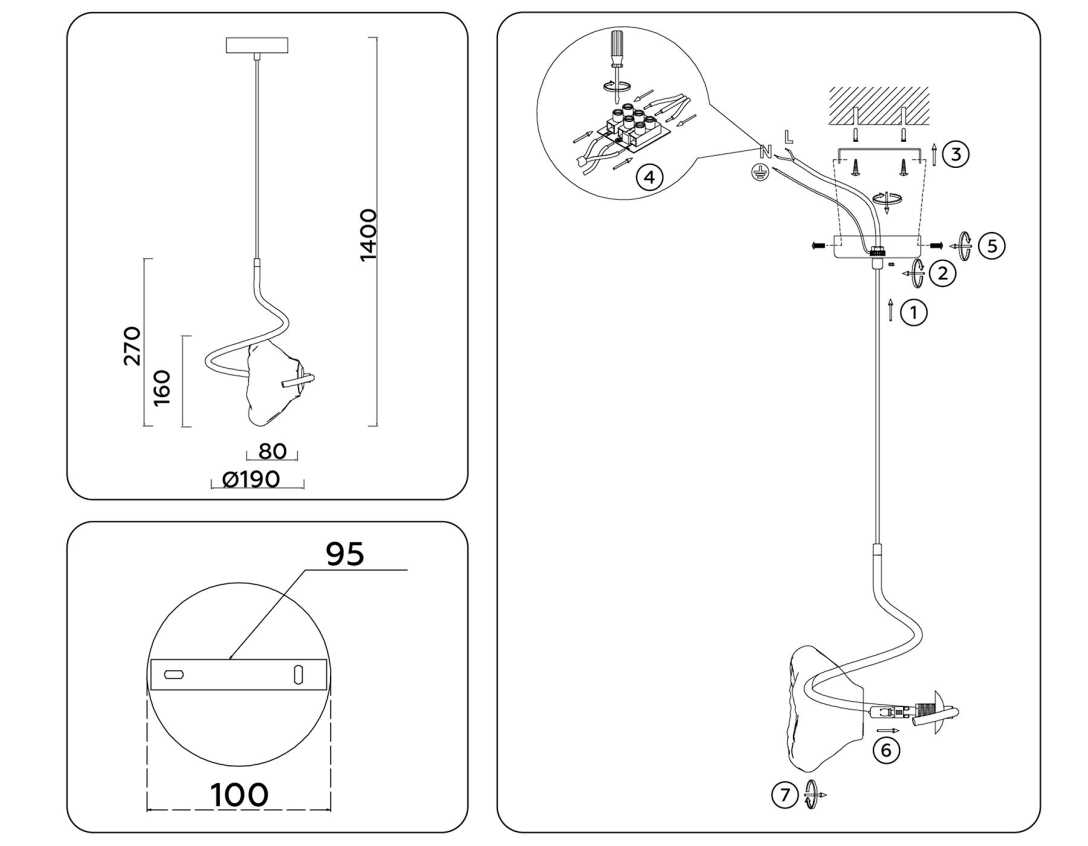 1400
270
160
80
Ø190
95
100
4
N
L
3
5
2
1
6
7