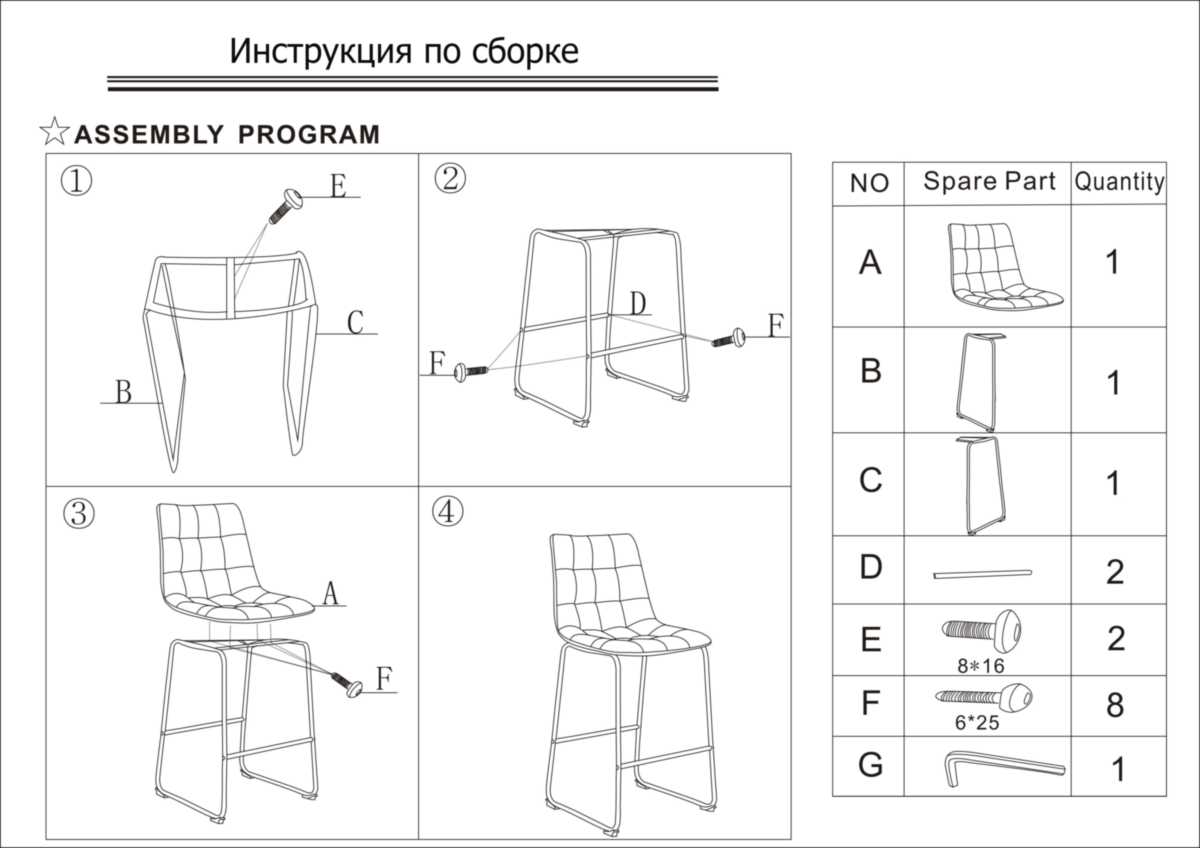 Инструкция по сборке

☆ASSEMBLY PROGRAM

①
E
C
B

②
D
F
F

③
A
F

④

| NO | Spare Part | Quantity |
|---|---|---|
| A | | 1 |
| B | | 1 |
| C | | 1 |
| D | | 2 |
| E | 8*16 | 2 |
| F | 6*25 | 8 |
| G | | 1 |