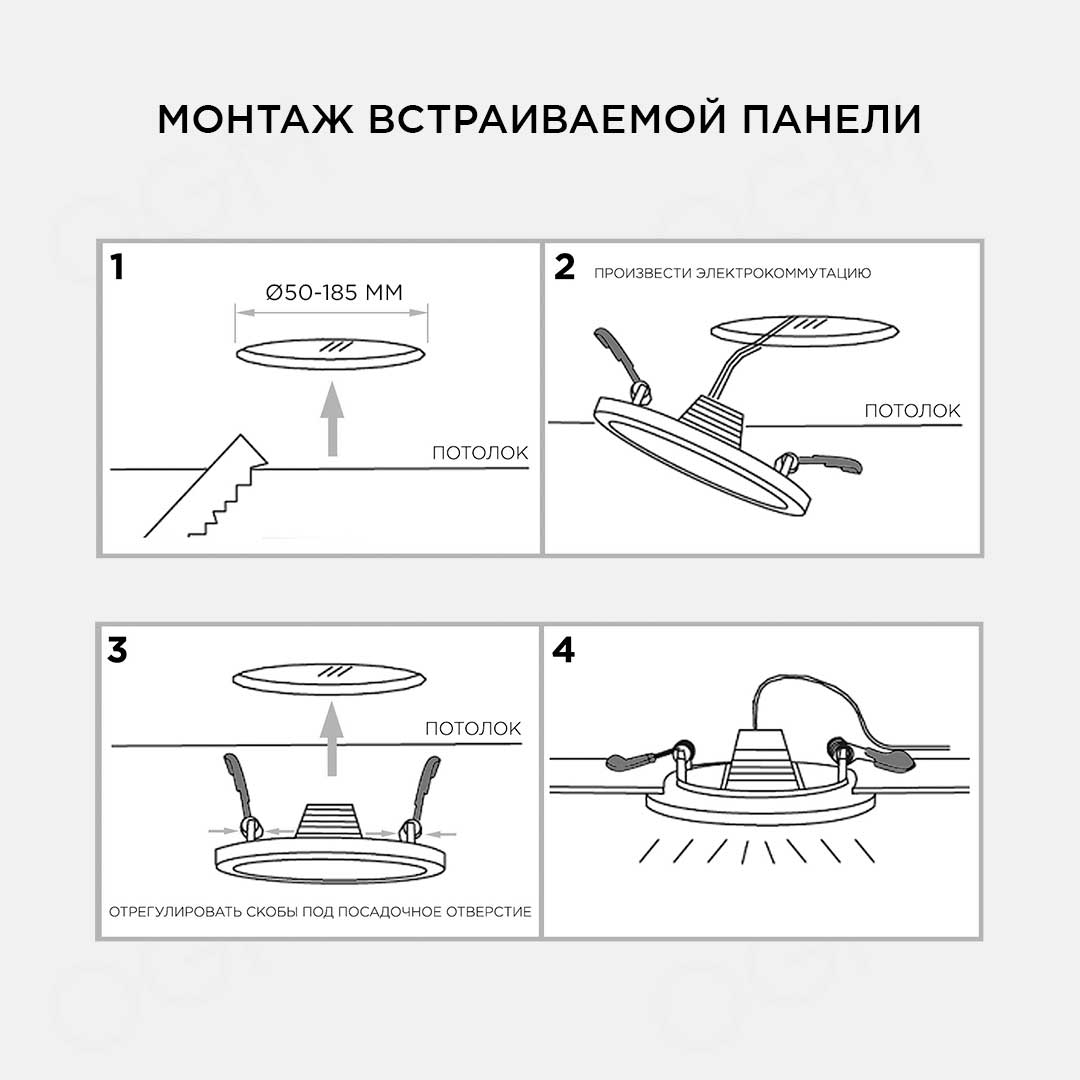 МОНТАЖ ВСТРАИВАЕМОЙ ПАНЕЛИ

1

Ø50-185 ММ

ПОТОЛОК

2

ПРОИЗВЕСТИ ЭЛЕКТРОКОММУТАЦИЮ

ПОТОЛОК

3

ПОТОЛОК

ОТРЕГУЛИРОВАТЬ СКОБЫ ПОД ПОСАДОЧНОЕ ОТВЕРСТИЕ

4