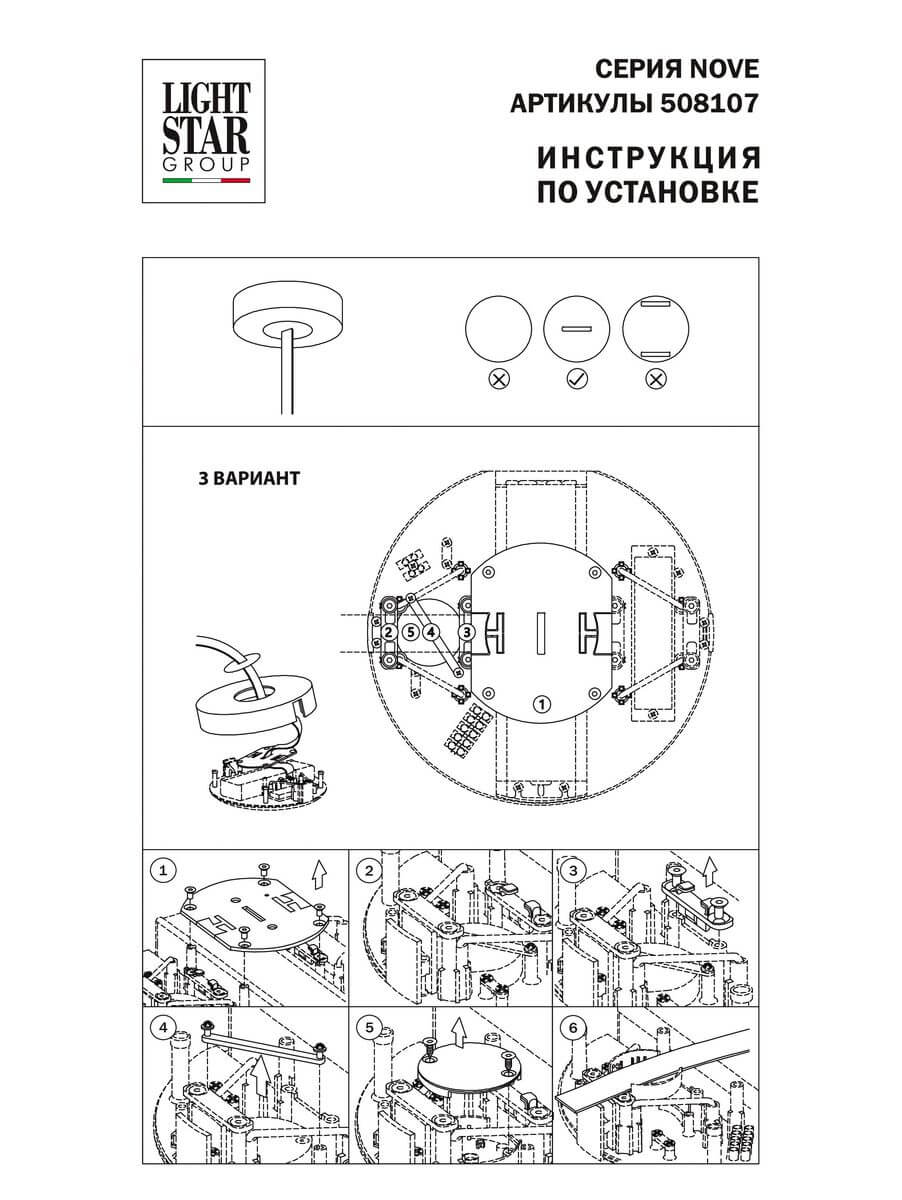 LIGHT STAR GROUP

СЕРИЯ NOVE
АРТИКУЛЫ 508107

ИНСТРУКЦИЯ
ПО УСТАНОВКЕ

3 ВАРИАНТ

2
5
4
3
1

1
2
3
4
5
6